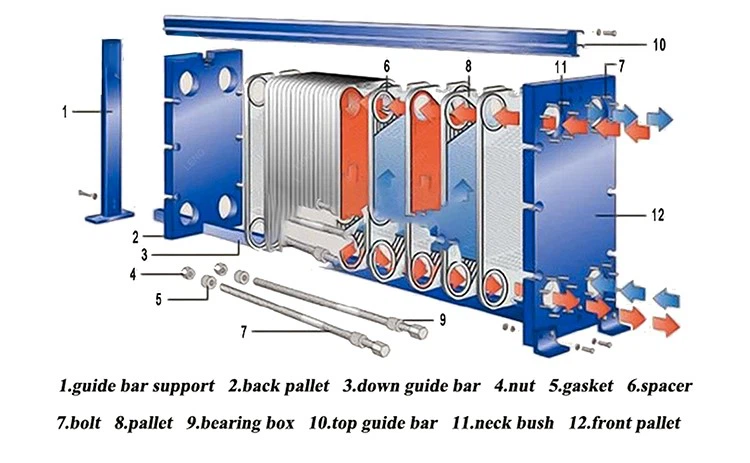 10

6

8

11

7

1

12

2

3

4

5

9

7

1.guide bar support 2.back pallet 3.down guide bar 4.nut 5.gasket 6.spacer

7.bolt 8.pallet 9.bearing box 10.top guide bar 11.neck bush 12.front pallet